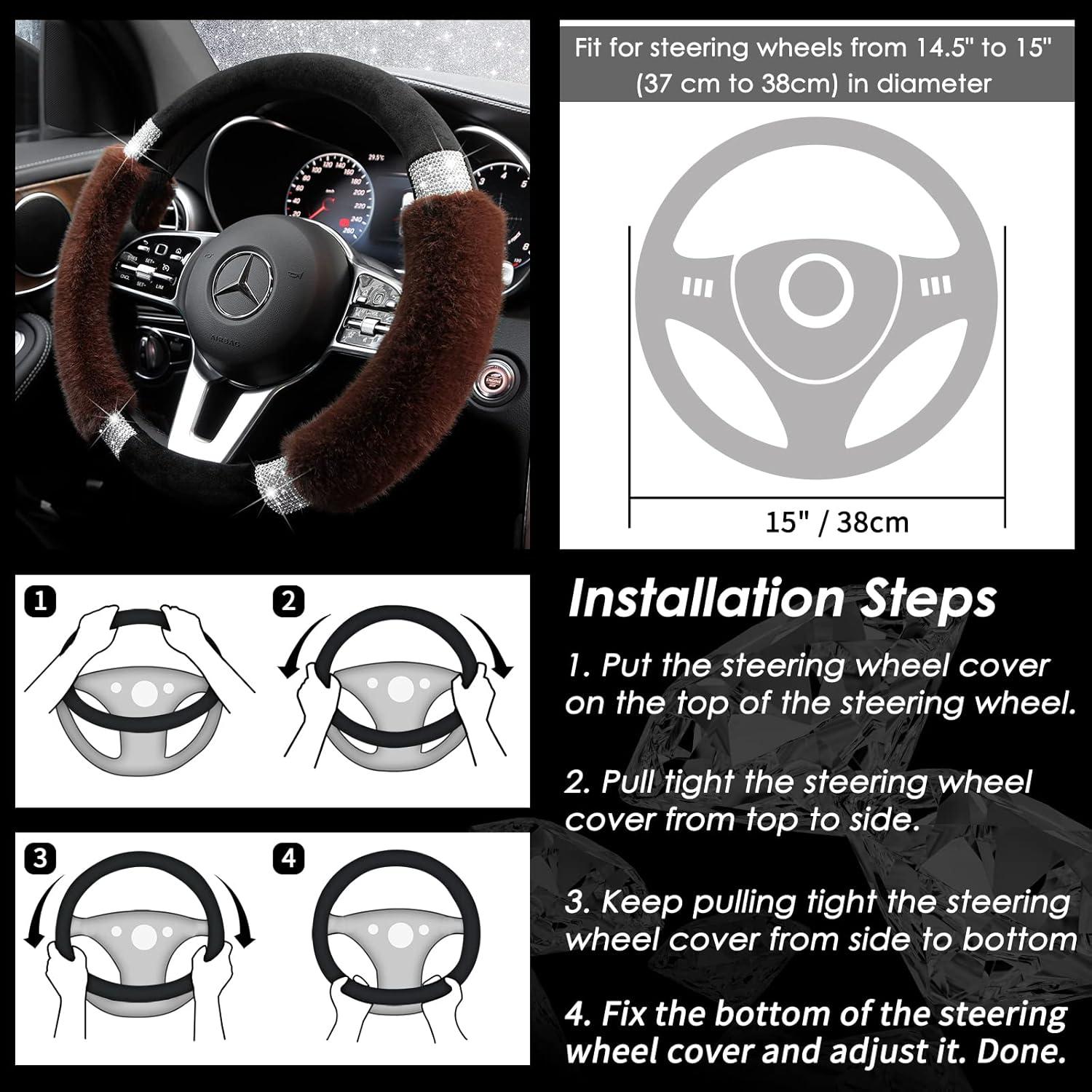 Fit for steering wheels from 14.5" to 15" (37 cm to 38cm) in diameter

15" / 38cm

1

2

3

4

Installation Steps

1. Put the steering wheel cover on the top of the steering wheel.

2. Pull tight the steering wheel cover from top to side.

3. Keep pulling tight the steering wheel cover from side to bottom

4. Fix the bottom of the steering wheel cover and adjust it. Done.